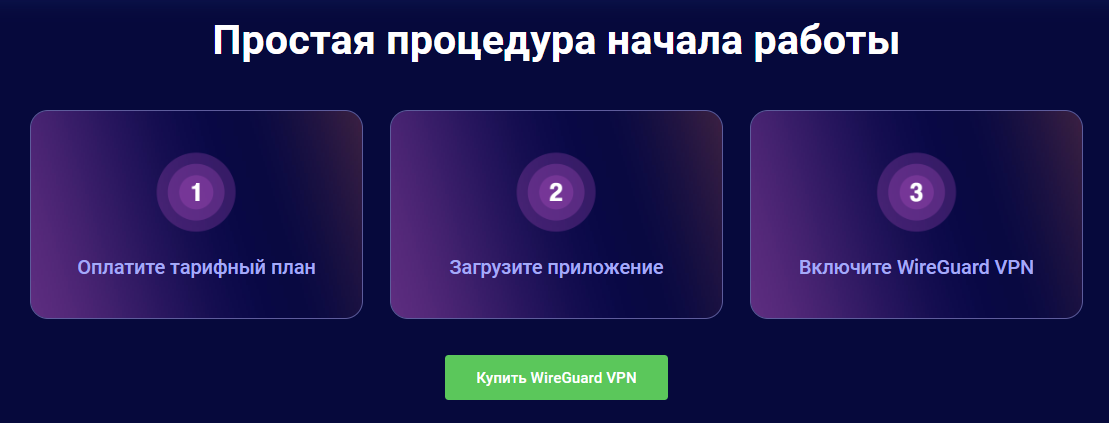 Простая процедура начала работы

1

Оплатите тарифный план

2

Загрузите приложение

3

Включите WireGuard VPN

Купить WireGuard VPN